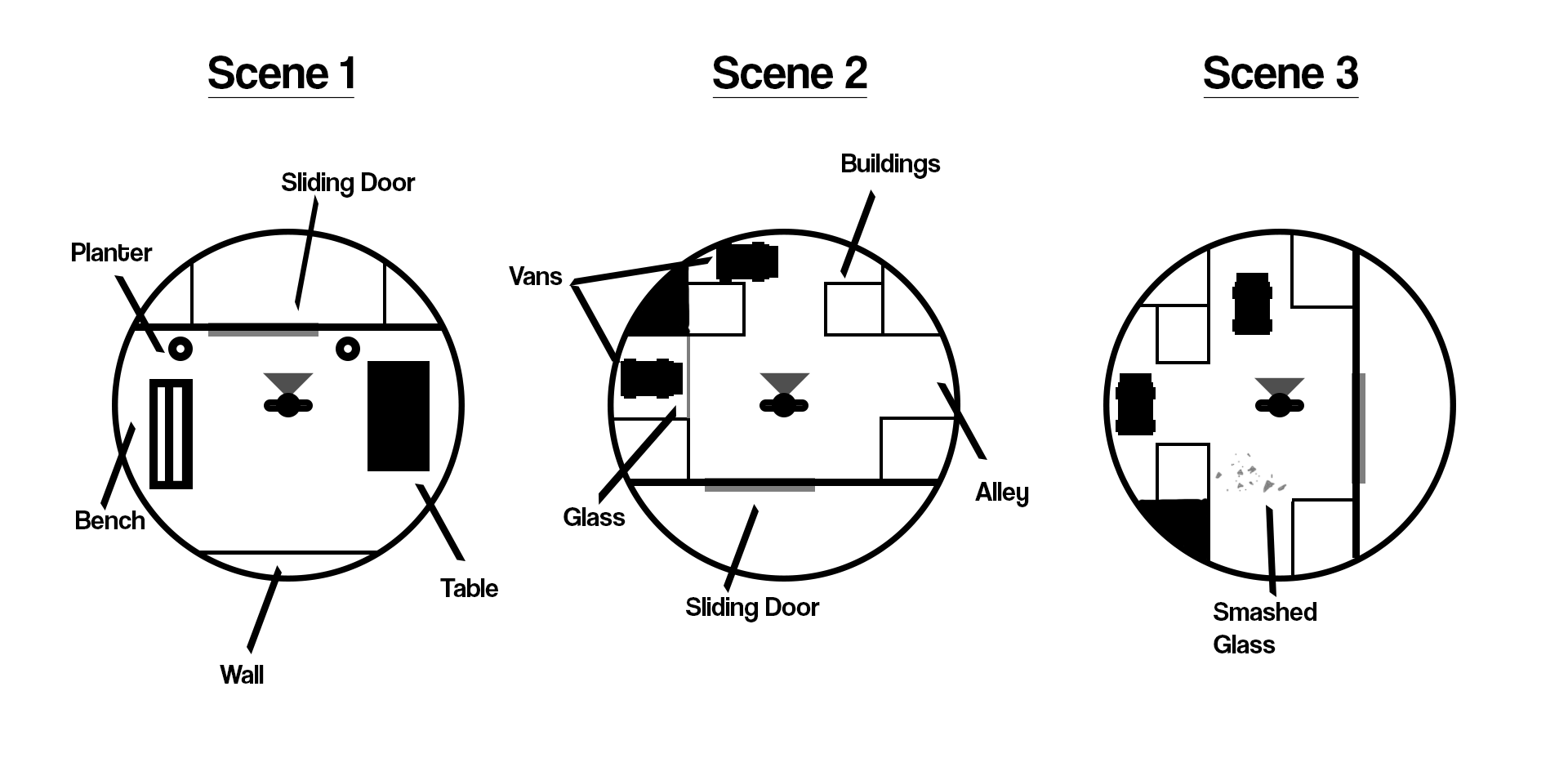 Scene 1

Sliding Door

Planter

Bench

Table

Wall

Scene 2

Buildings

Vans

Glass

Alley

Sliding Door

Scene 3

Smashed Glass