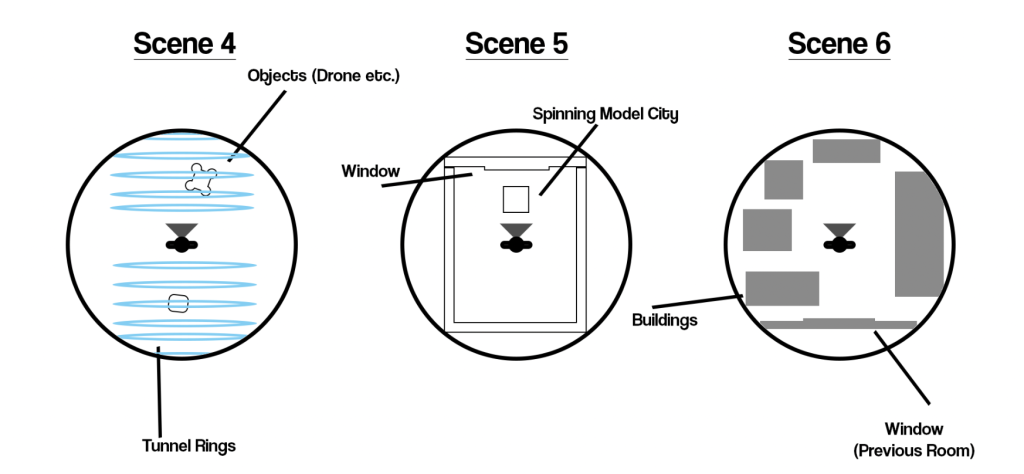 Scene 4

Objects (Drone etc.)

Tunnel Rings

Scene 5

Spinning Model City

Window

Scene 6

Buildings

Window
(Previous Room)